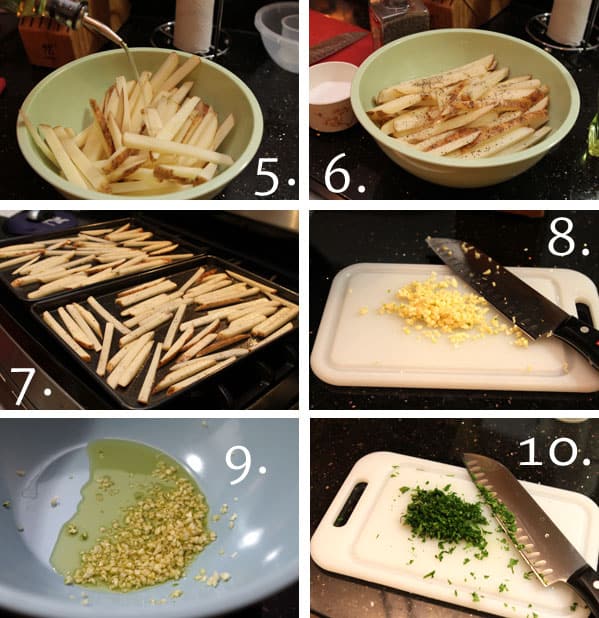 5.

6.

7.

8.

9.

10.